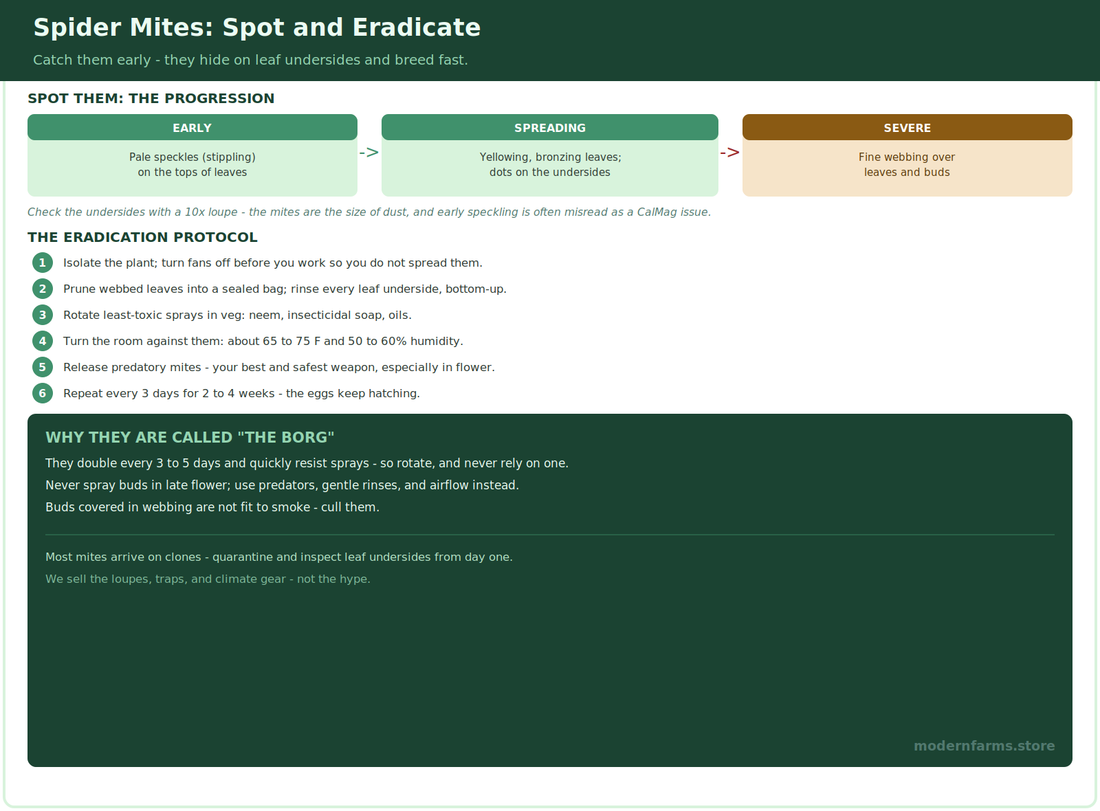 Spider Mites: Spot and Eradicate

Catch them early - they hide on leaf undersides and breed fast.

SPOT THEM: THE PROGRESSION

EARLY

Pale speckles (stippling) on the tops of leaves

->

SPREADING

Yellowing, bronzing leaves; dots on the undersides

->

SEVERE

Fine webbing over leaves and buds

Check the undersides with a 10x loupe - the mites are the size of dust, and early speckling is often misread as a CalMag issue.

THE ERADICATION PROTOCOL

1 Isolate the plant; turn fans off before you work so you do not spread them.

2 Prune webbed leaves into a sealed bag; rinse every leaf underside, bottom-up.

3 Rotate least-toxic sprays in veg: neem, insecticidal soap, oils.

4 Turn the room against them: about 65 to 75 F and 50 to 60% humidity.

5 Release predatory mites - your best and safest weapon, especially in flower.

6 Repeat every 3 days for 2 to 4 weeks - the eggs keep hatching.

WHY THEY ARE CALLED "THE BORG"

They double every 3 to 5 days and quickly resist sprays - so rotate, and never rely on one.

Never spray buds in late flower; use predators, gentle rinses, and airflow instead.

Buds covered in webbing are not fit to smoke - cull them.

Most mites arrive on clones - quarantine and inspect leaf undersides from day one.

We sell the loupes, traps, and climate gear - not the hype.

modernfarms.store